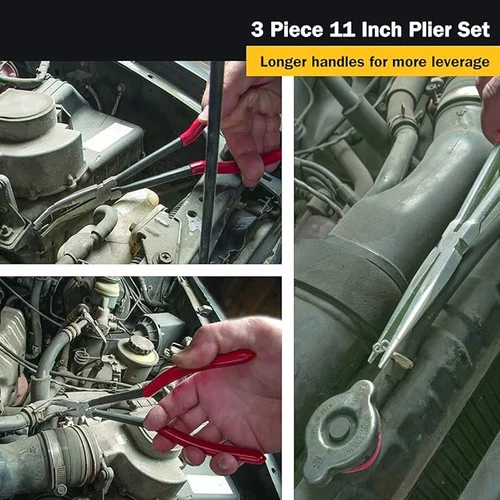 3 Piece 11 Inch Plier Set

Longer handles for more leverage